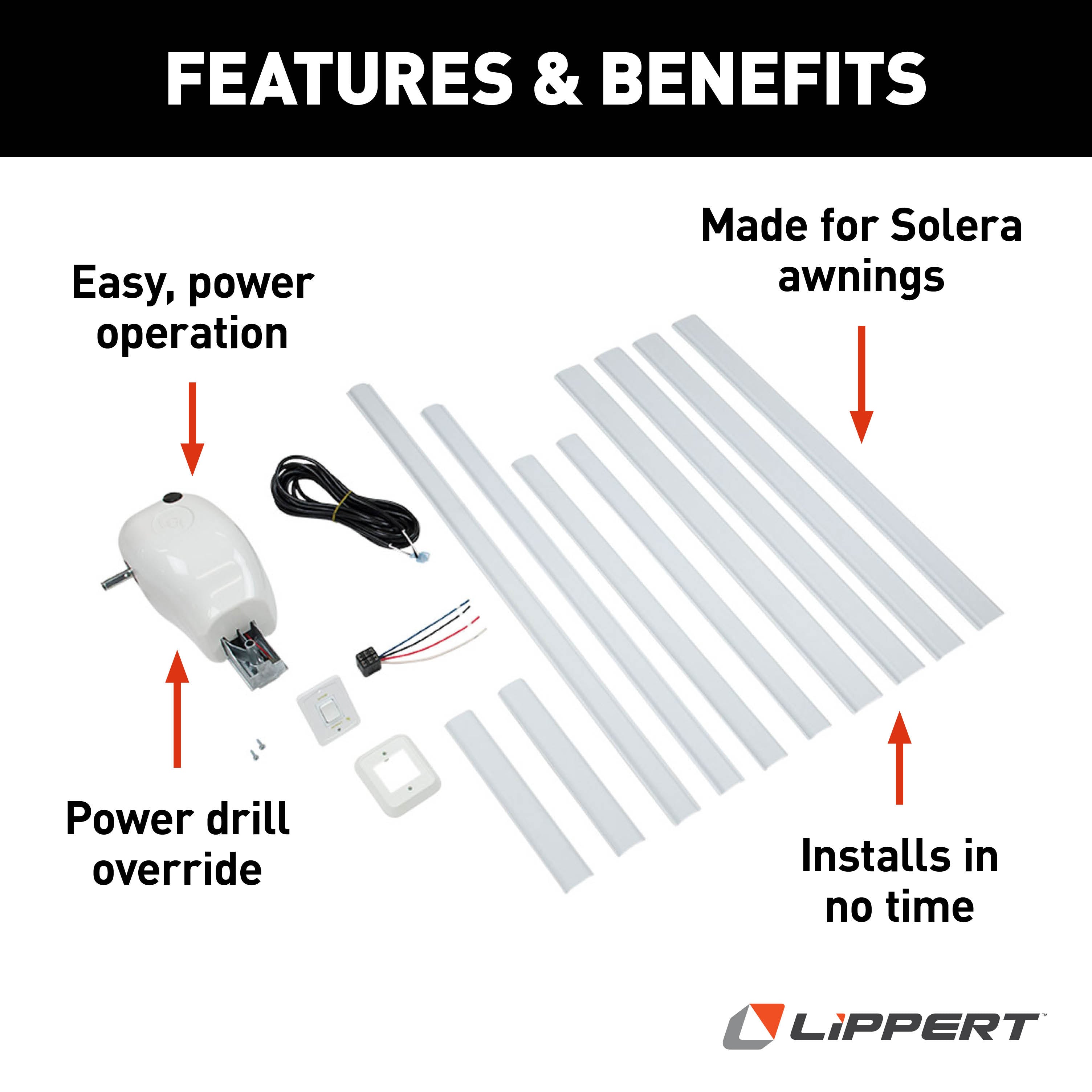 FEATURES & BENEFITS

Easy, power operation

Made for Solera awnings

Power drill override

Installs in no time

LiPPERT™