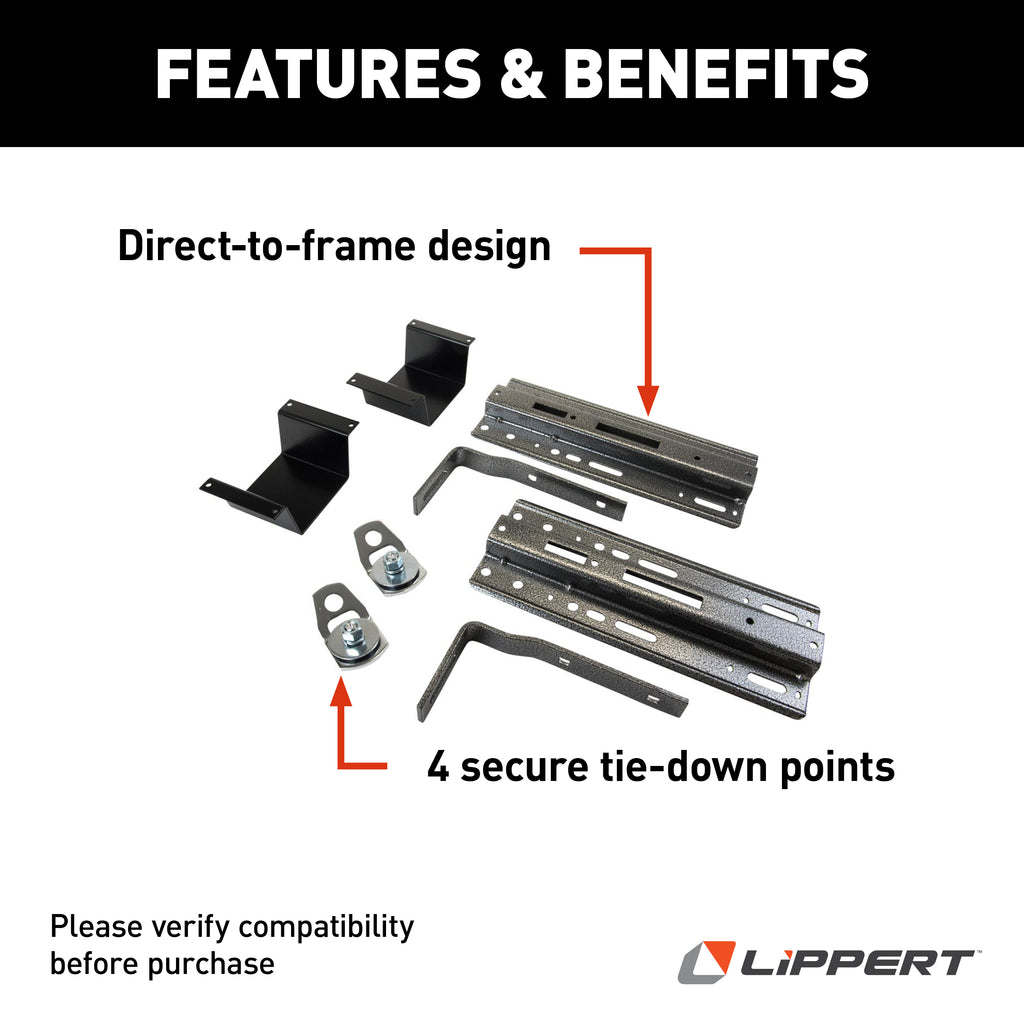 FEATURES & BENEFITS

Direct-to-frame design

4 secure tie-down points

Please verify compatibility before purchase

LIPPERT™