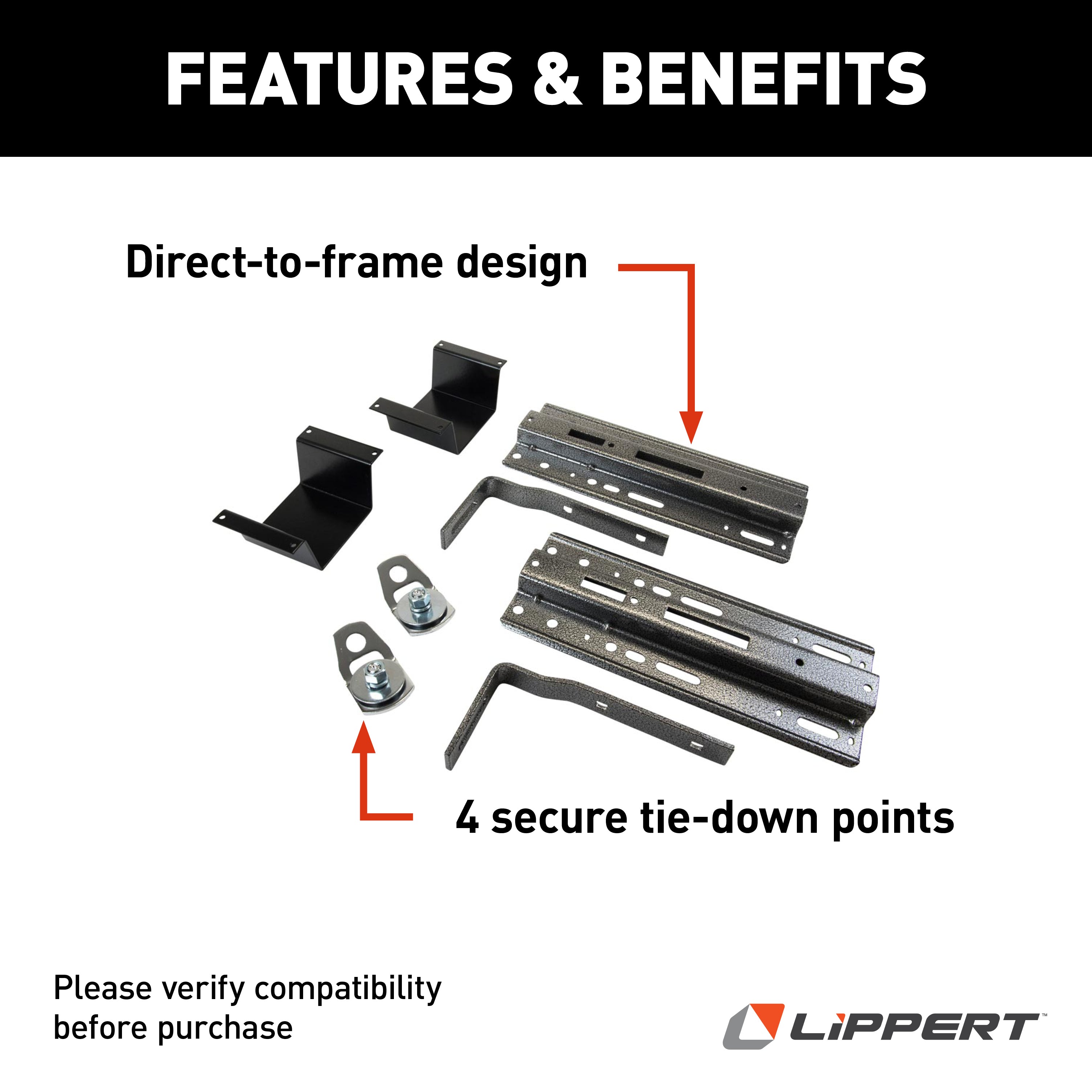 FEATURES & BENEFITS

Direct-to-frame design

4 secure tie-down points

Please verify compatibility before purchase

LiPPERT™