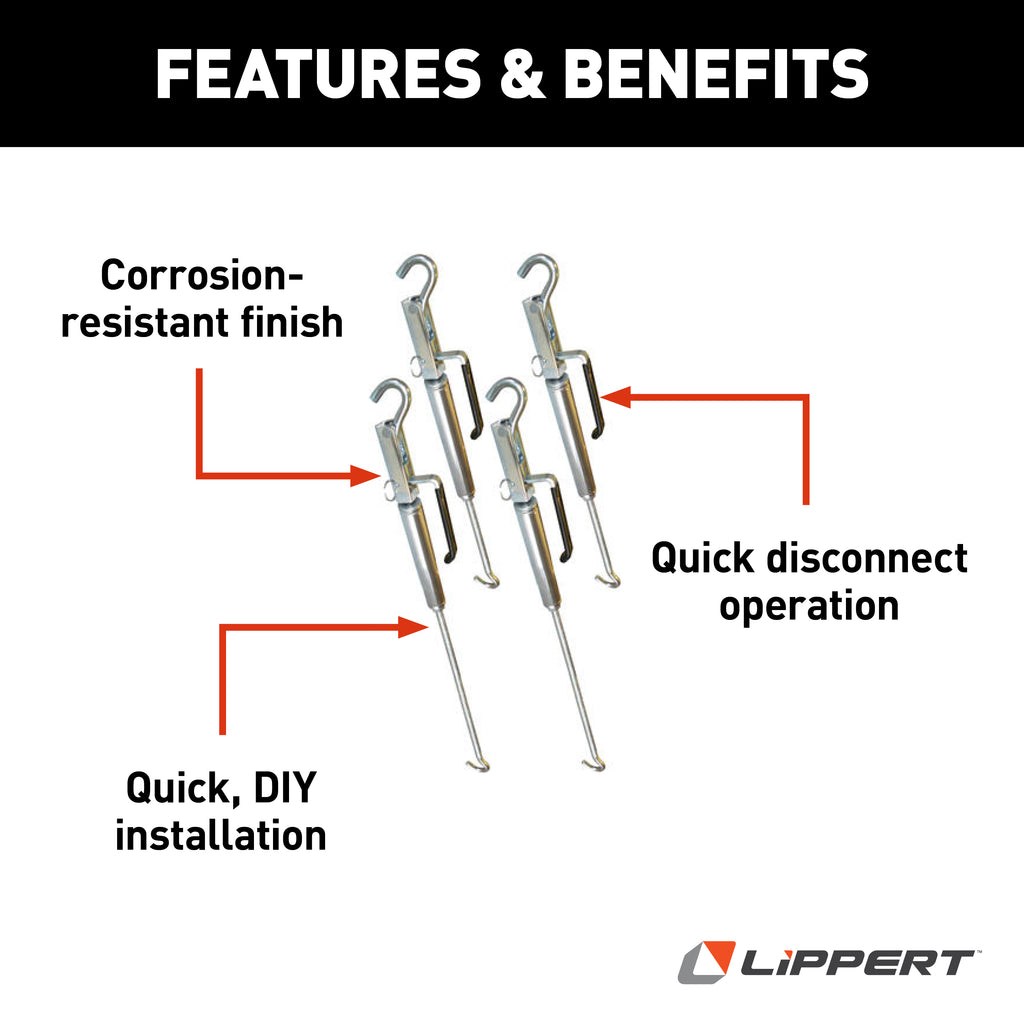 FEATURES & BENEFITS

Corrosion-resistant finish

Quick disconnect operation

Quick, DIY installation

LIPPERT™