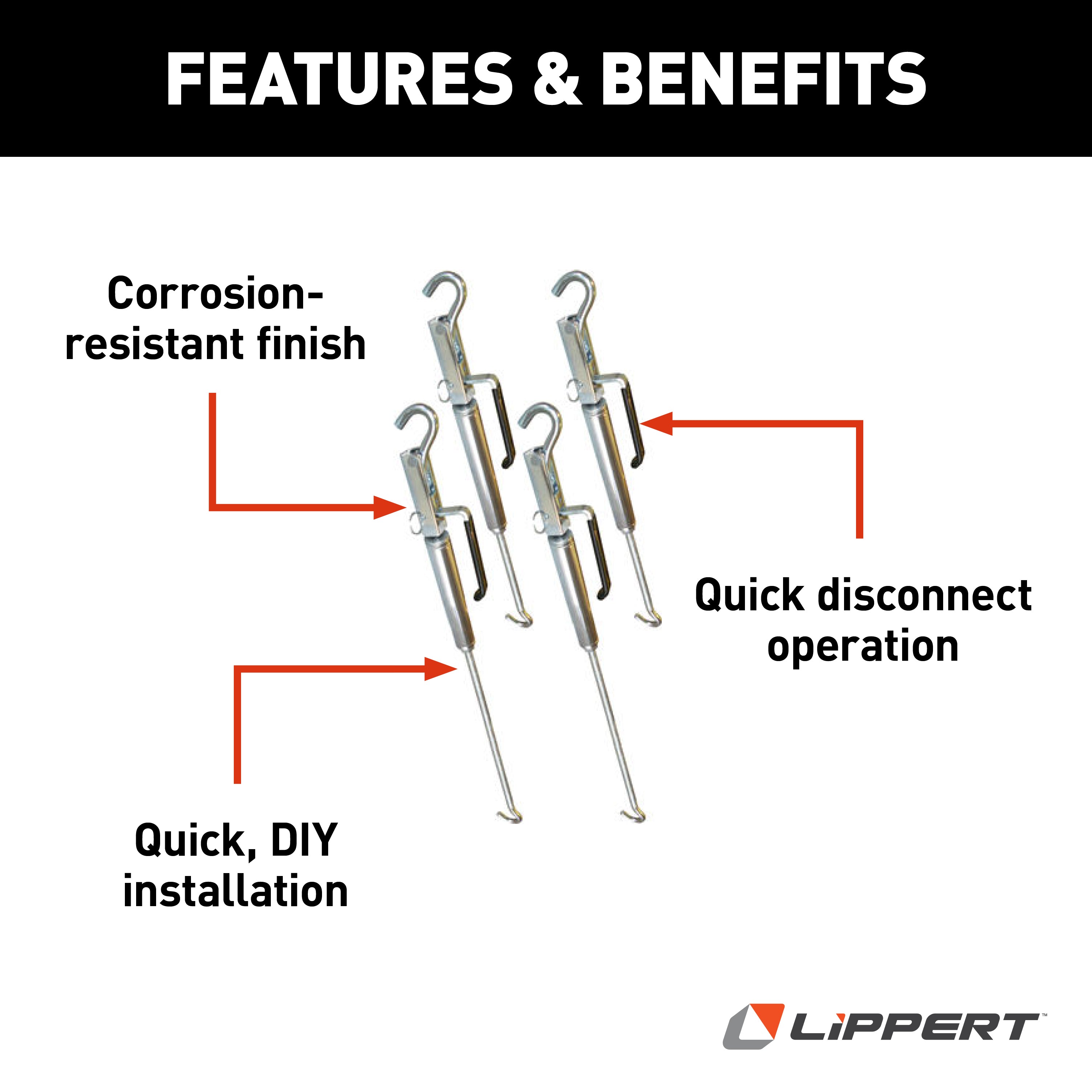 FEATURES & BENEFITS

Corrosion-resistant finish

Quick disconnect operation

Quick, DIY installation

LIPPERT™