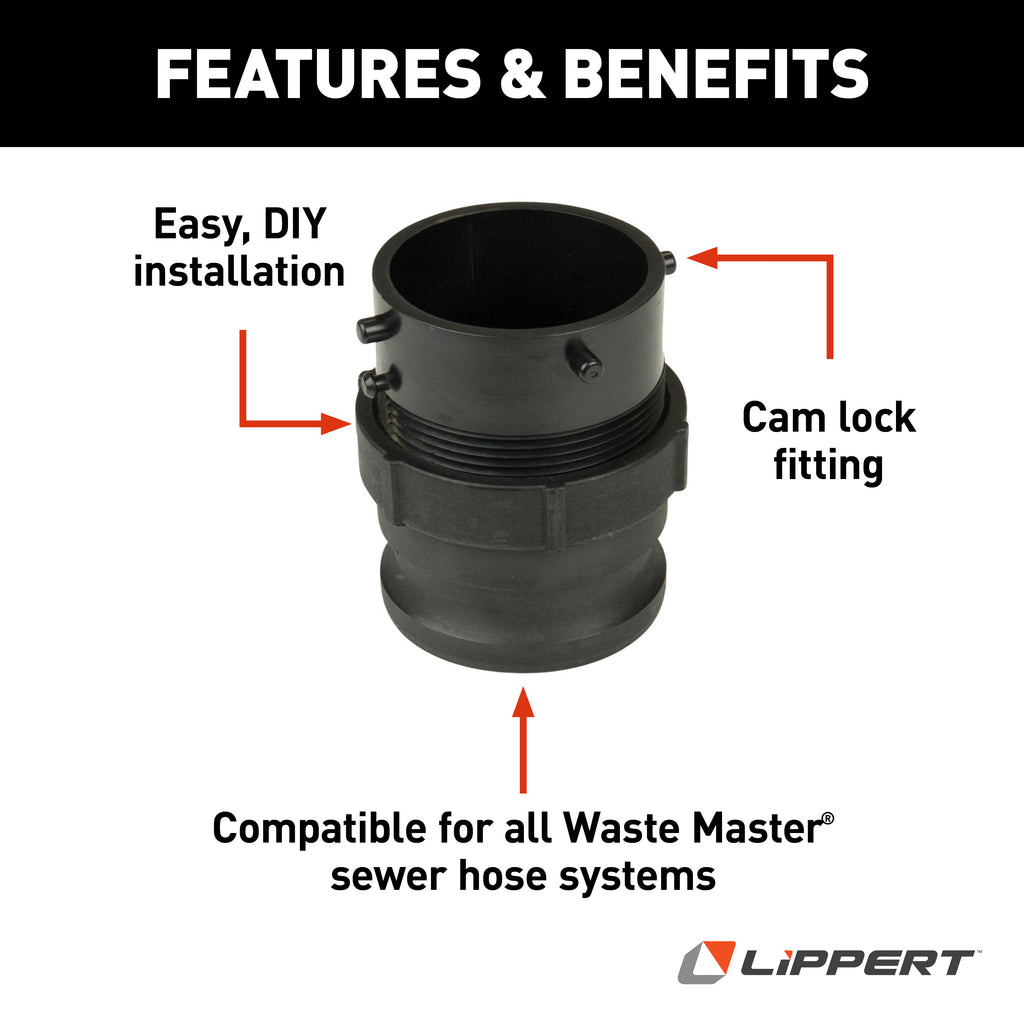 FEATURES & BENEFITS

Easy, DIY installation

Cam lock fitting

Compatible for all Waste Master® sewer hose systems

LIPPERT™