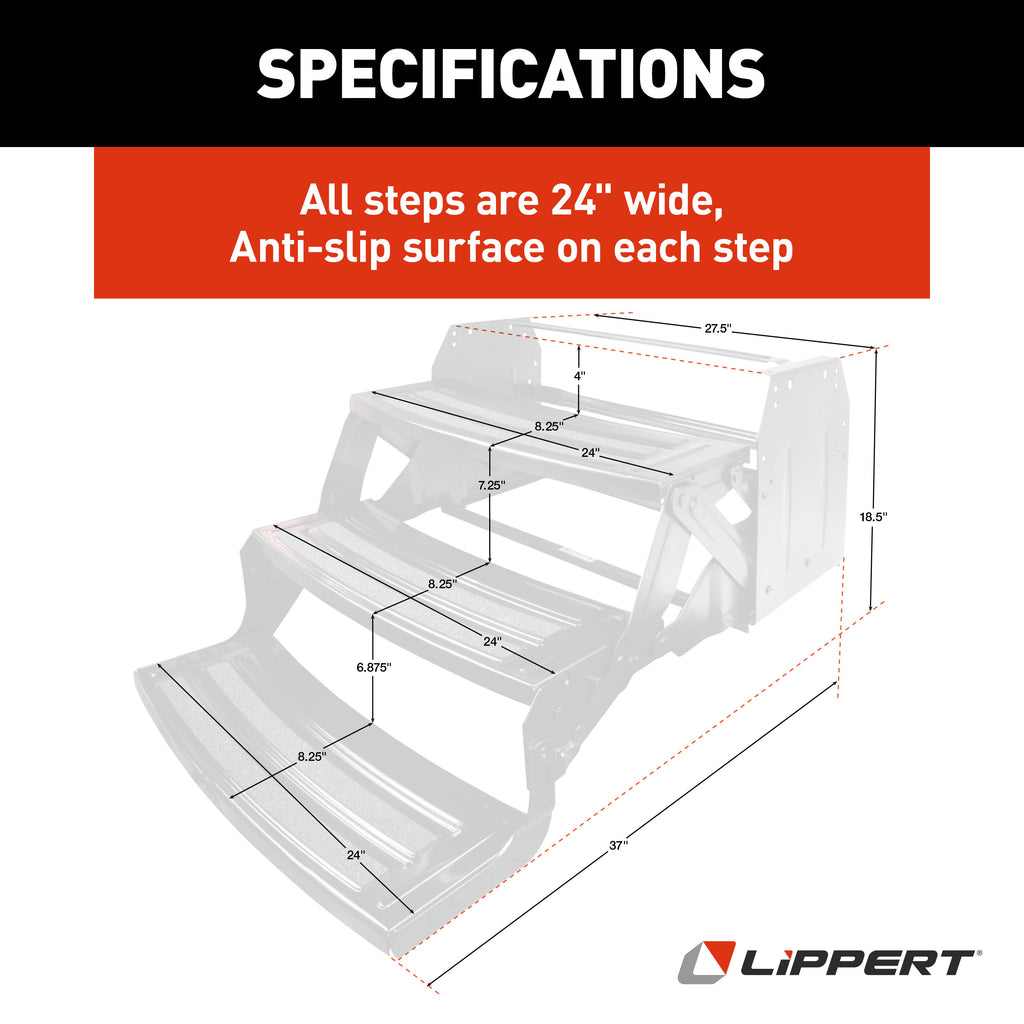 SPECIFICATIONS

All steps are 24" wide, Anti-slip surface on each step

27.5"

4"

8.25"

24"

7.25"

18.5"

8.25"

24"

6.875"

8.25"

24"

37"

LIPPERT®