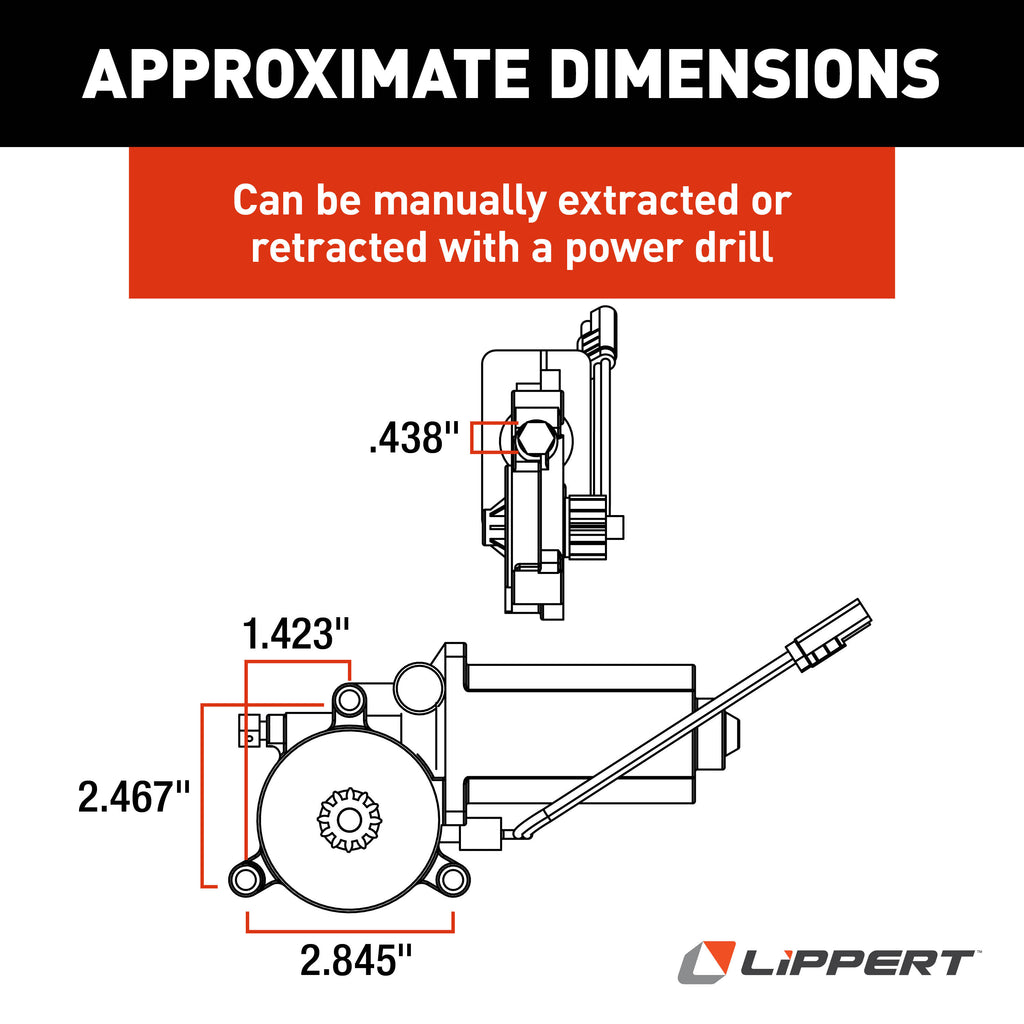 APPROXIMATE DIMENSIONS

Can be manually extracted or retracted with a power drill

.438"

1.423"

2.467"

2.845"

LIPPERT™