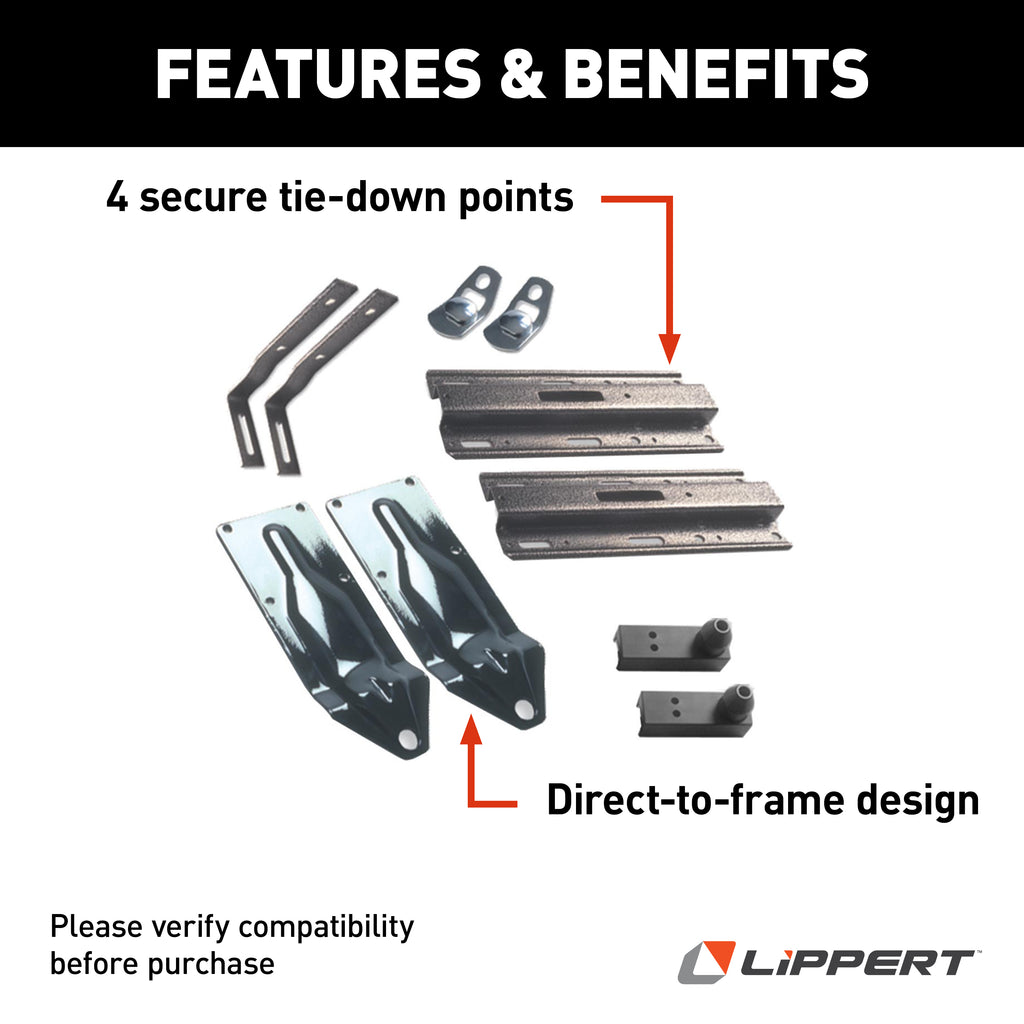 FEATURES & BENEFITS

4 secure tie-down points

Direct-to-frame design

Please verify compatibility before purchase

LIPPERT