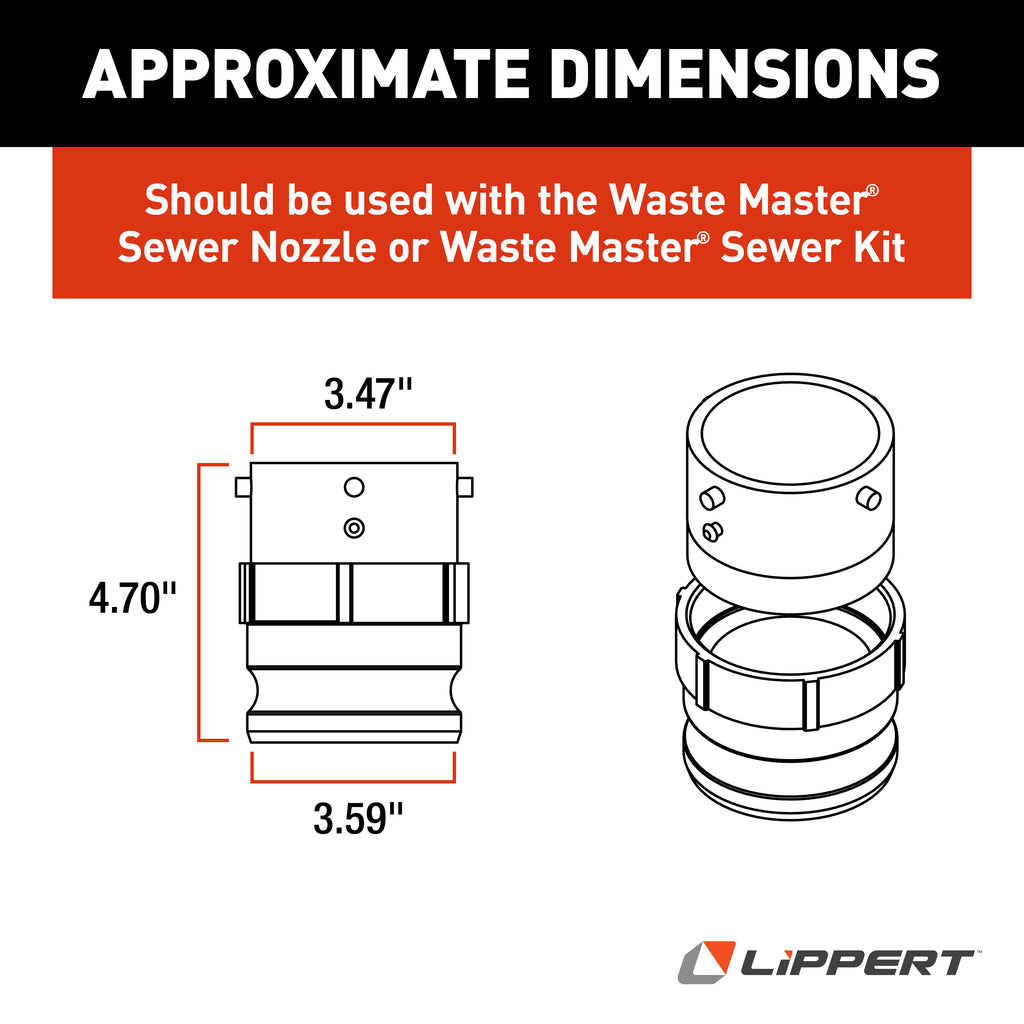 APPROXIMATE DIMENSIONS

Should be used with the Waste Master® Sewer Nozzle or Waste Master® Sewer Kit

3.47"

4.70"

3.59"

LIPPERT™