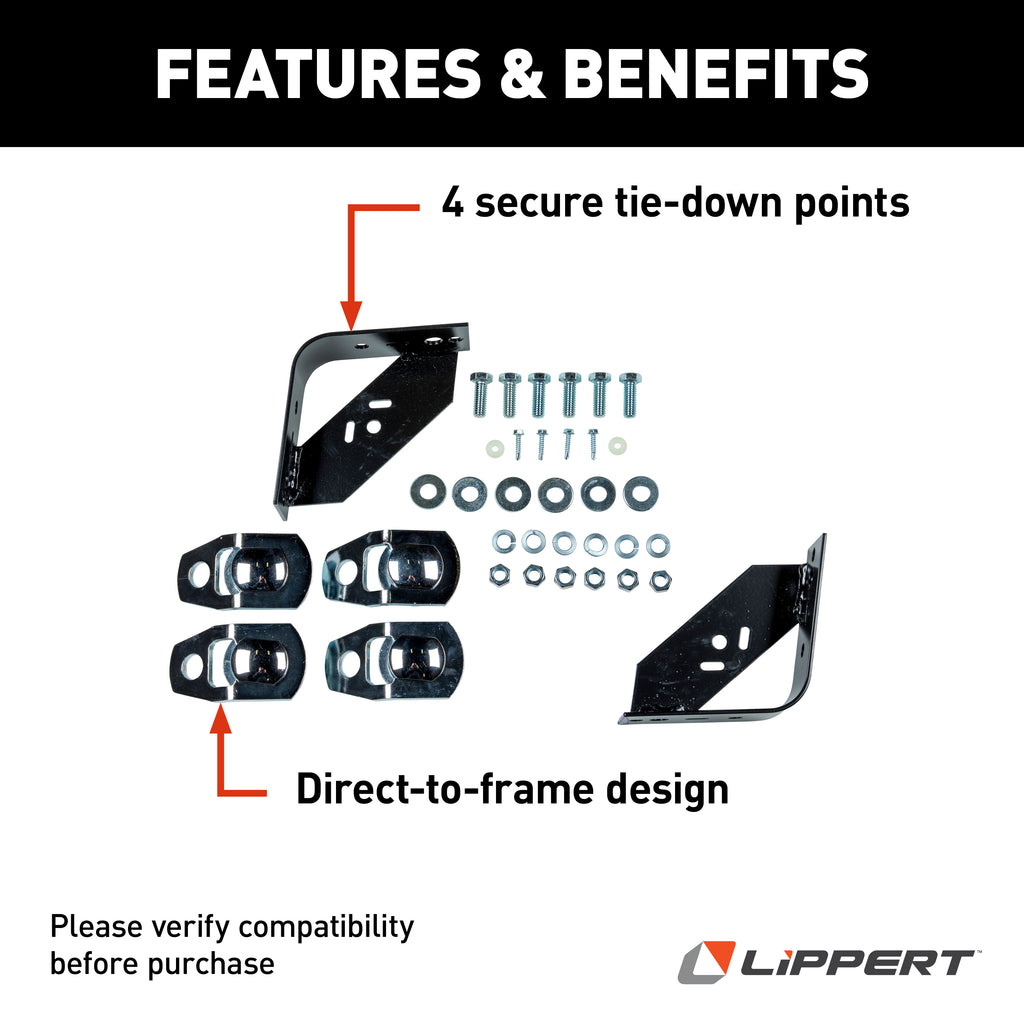 FEATURES & BENEFITS

4 secure tie-down points

Direct-to-frame design

Please verify compatibility before purchase

LIPPERT™