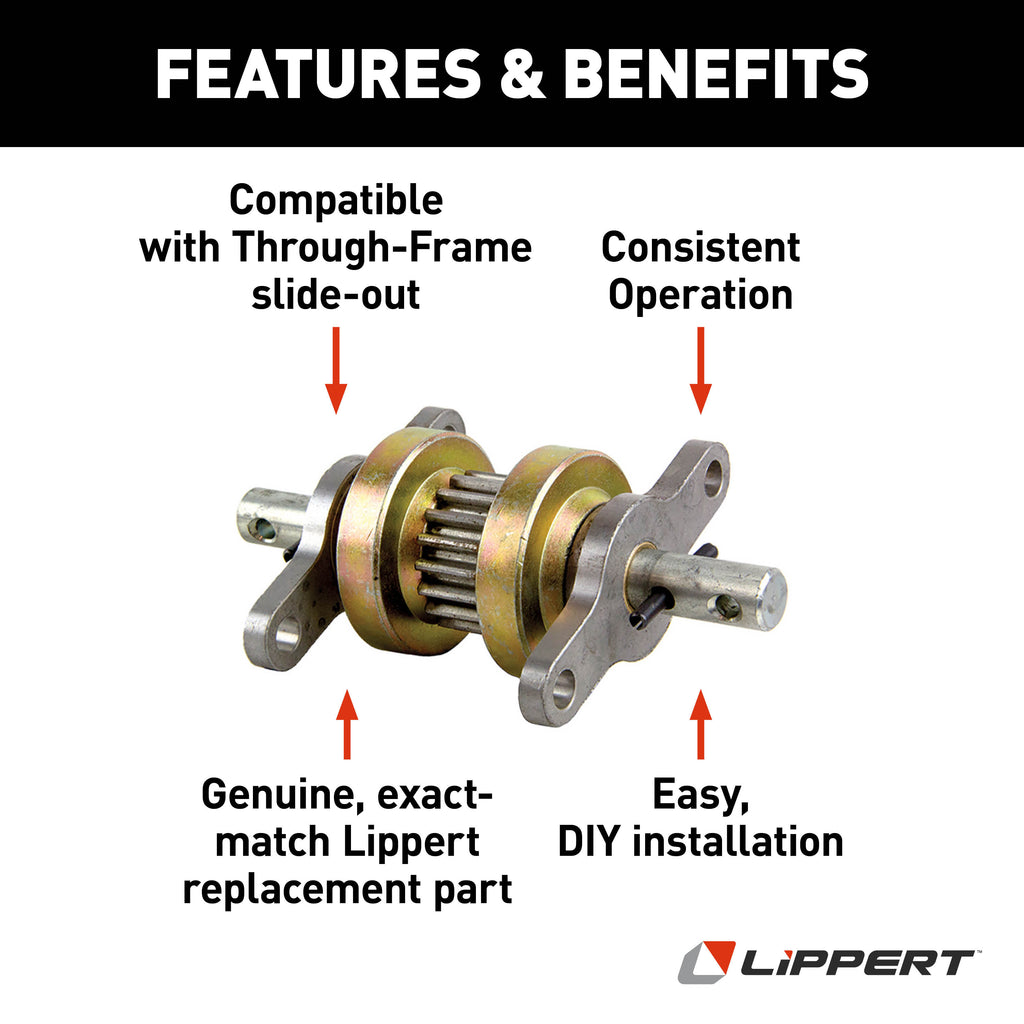 FEATURES & BENEFITS

Compatible with Through-Frame slide-out

Consistent Operation

Genuine, exact-match Lippert replacement part

Easy, DIY installation

LIPPERT™