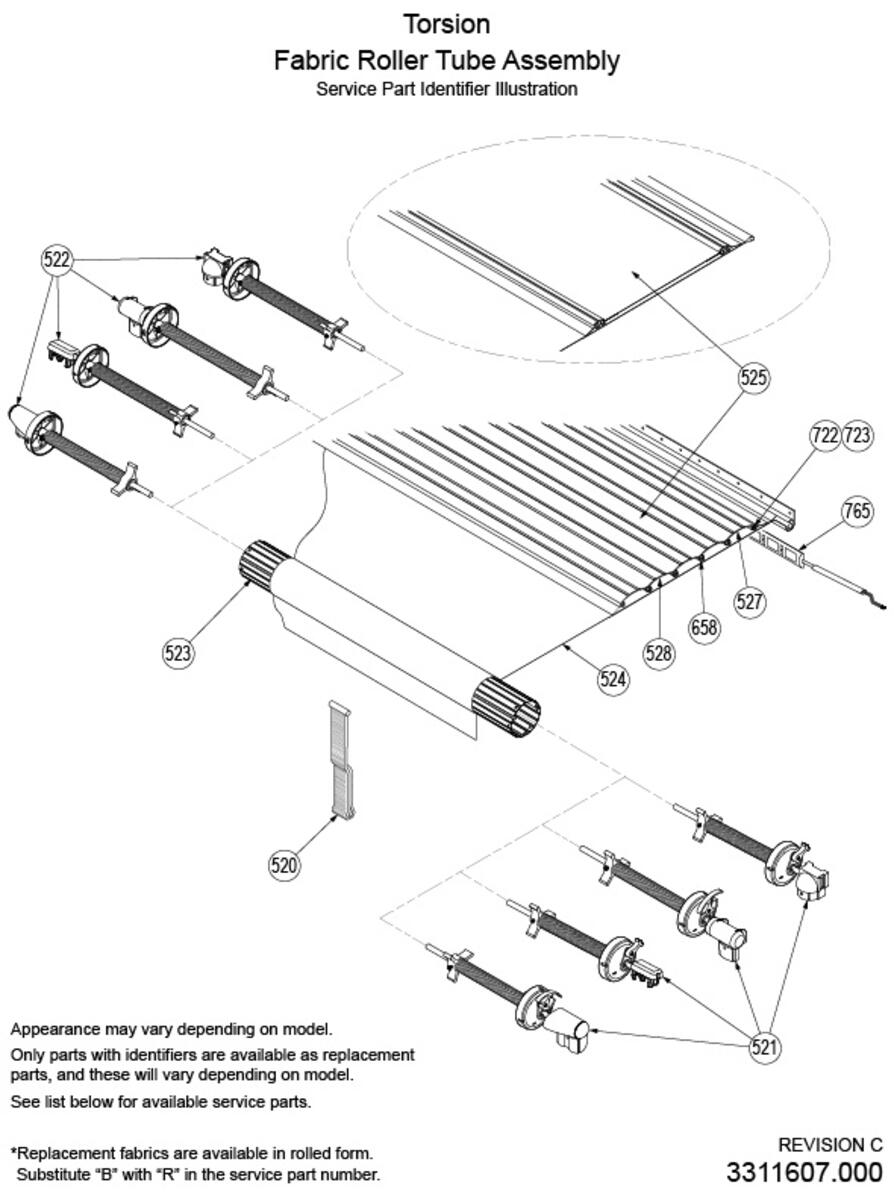 Torsion
Fabric Roller Tube Assembly
Service Part Identifier Illustration

522
525
722
723
765
527
658
528
524
523
520
521

Appearance may vary depending on model.

Only parts with identifiers are available as replacement parts, and these will vary depending on model.

See list below for available service parts.

*Replacement fabrics are available in rolled form. Substitute "B" with "R" in the service part number.

REVISION C
3311607.000