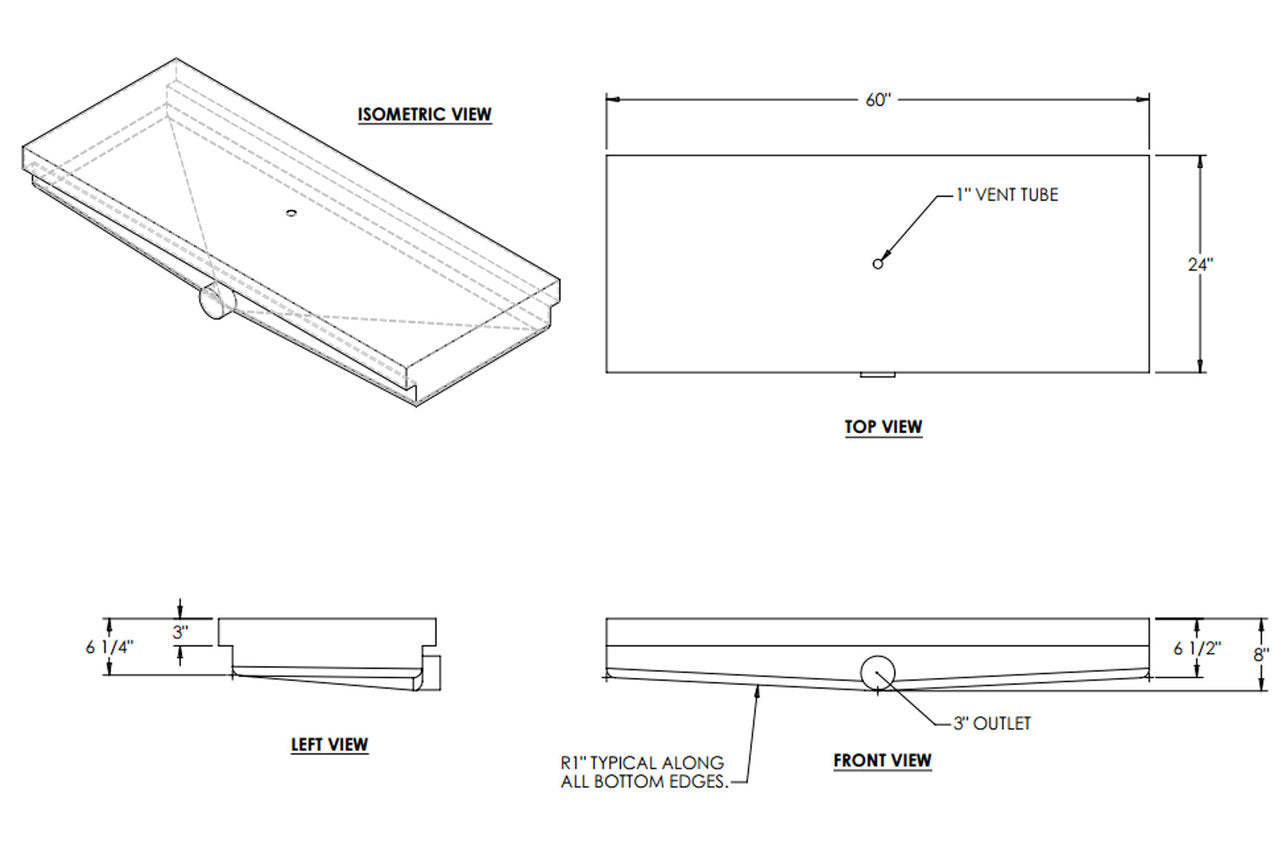 ISOMETRIC VIEW

60"

1" VENT TUBE

24"

TOP VIEW

3"

6 1/4"

LEFT VIEW

6 1/2"

8"

3" OUTLET

R1" TYPICAL ALONG ALL BOTTOM EDGES.

FRONT VIEW