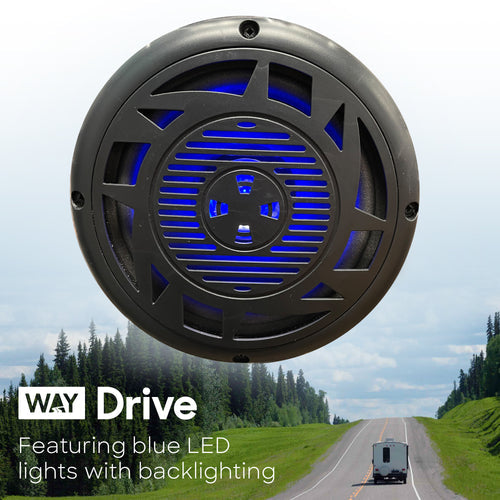 WAY Drive

Featuring blue LED lights with backlighting