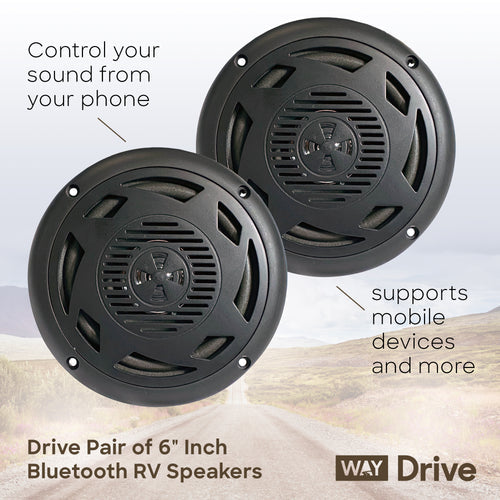 Control your sound from your phone

supports mobile devices and more

Drive Pair of 6" Inch Bluetooth RV Speakers

WAY Drive