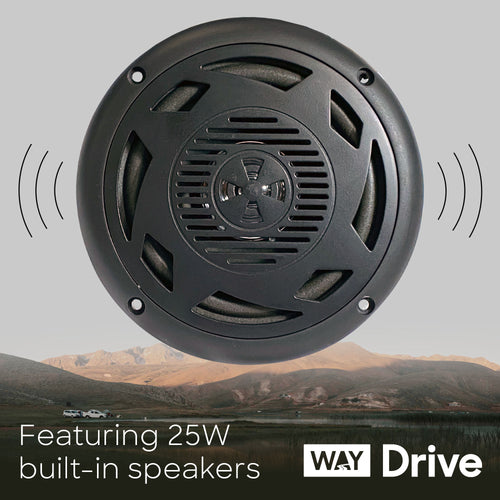 Featuring 25W built-in speakers

WAY Drive