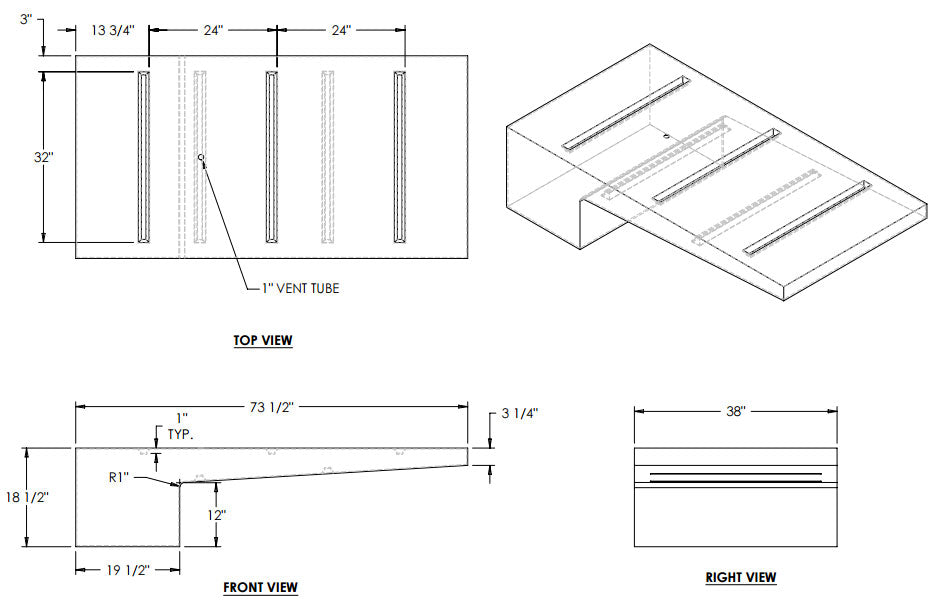 3"
13 3/4"
24"
24"
32"
1" VENT TUBE
TOP VIEW

73 1/2"
1" TYP.
3 1/4"
R1"
18 1/2"
12"
19 1/2"
FRONT VIEW

38"
RIGHT VIEW