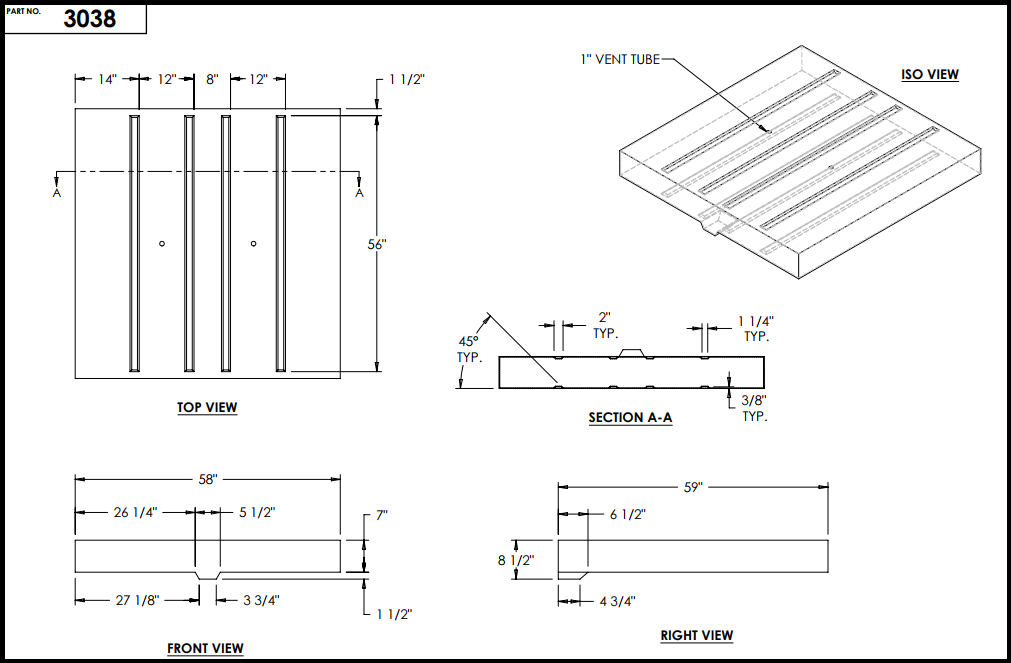 PART NO. 3038

14" 12" 8" 12"

1 1/2"

A A

56"

TOP VIEW

1" VENT TUBE

ISO VIEW

45° TYP.

2" TYP.

1 1/4" TYP.

3/8" TYP.

SECTION A-A

58"

26 1/4" 5 1/2"

7"

27 1/8" 3 3/4"

1 1/2"

FRONT VIEW

59"

6 1/2"

8 1/2"

4 3/4"

RIGHT VIEW