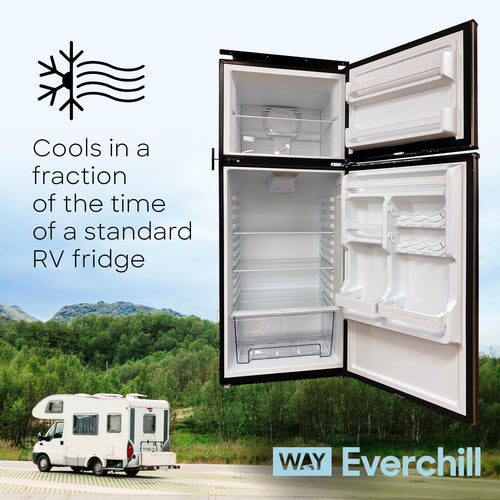 Cools in a fraction of the time of a standard RV fridge

WAY Everchill