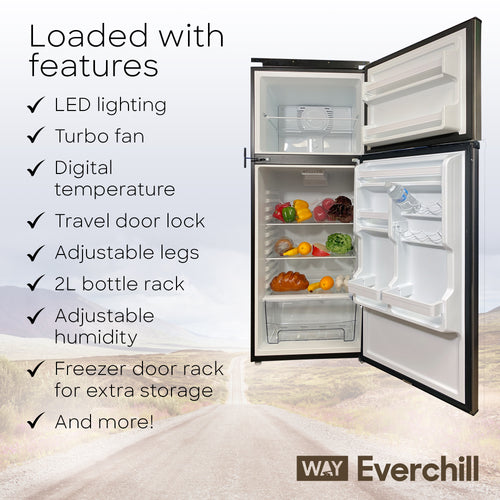 Loaded with features

✓ LED lighting
✓ Turbo fan
✓ Digital temperature
✓ Travel door lock
✓ Adjustable legs
✓ 2L bottle rack
✓ Adjustable humidity
✓ Freezer door rack for extra storage
✓ And more!

WAY Everchill