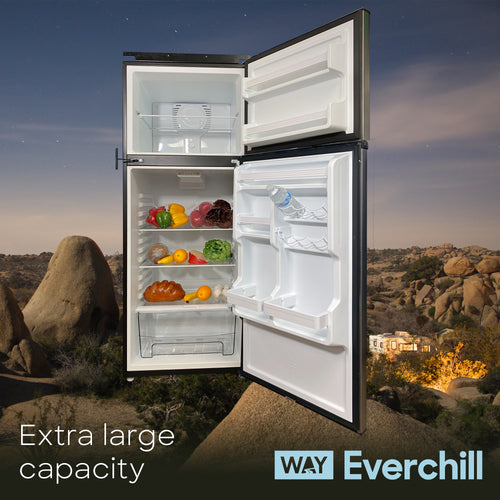 Extra large capacity

WAY Everchill