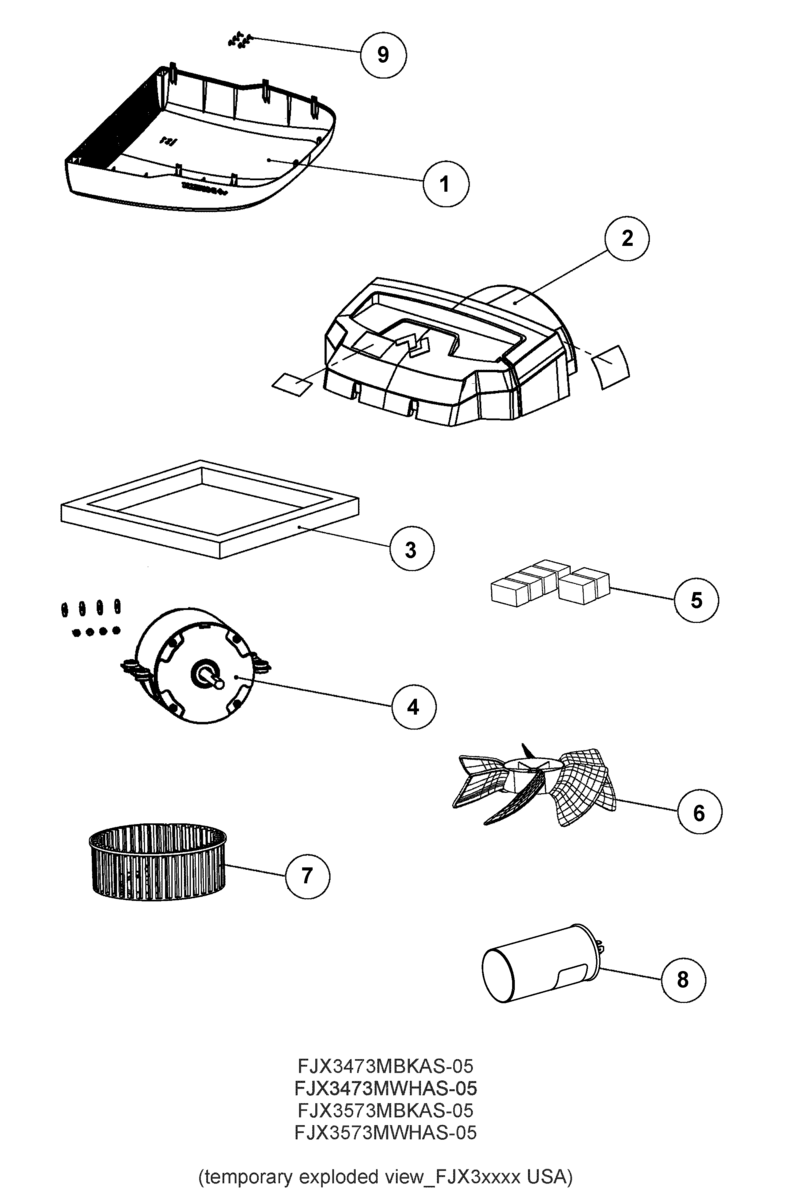 9

1

2

3

5

4

6

7

8

FJX3473MBKAS-05
FJX3473MWHAS-05
FJX3573MBKAS-05
FJX3573MWHAS-05

(temporary exploded view_FJX3xxxx USA)