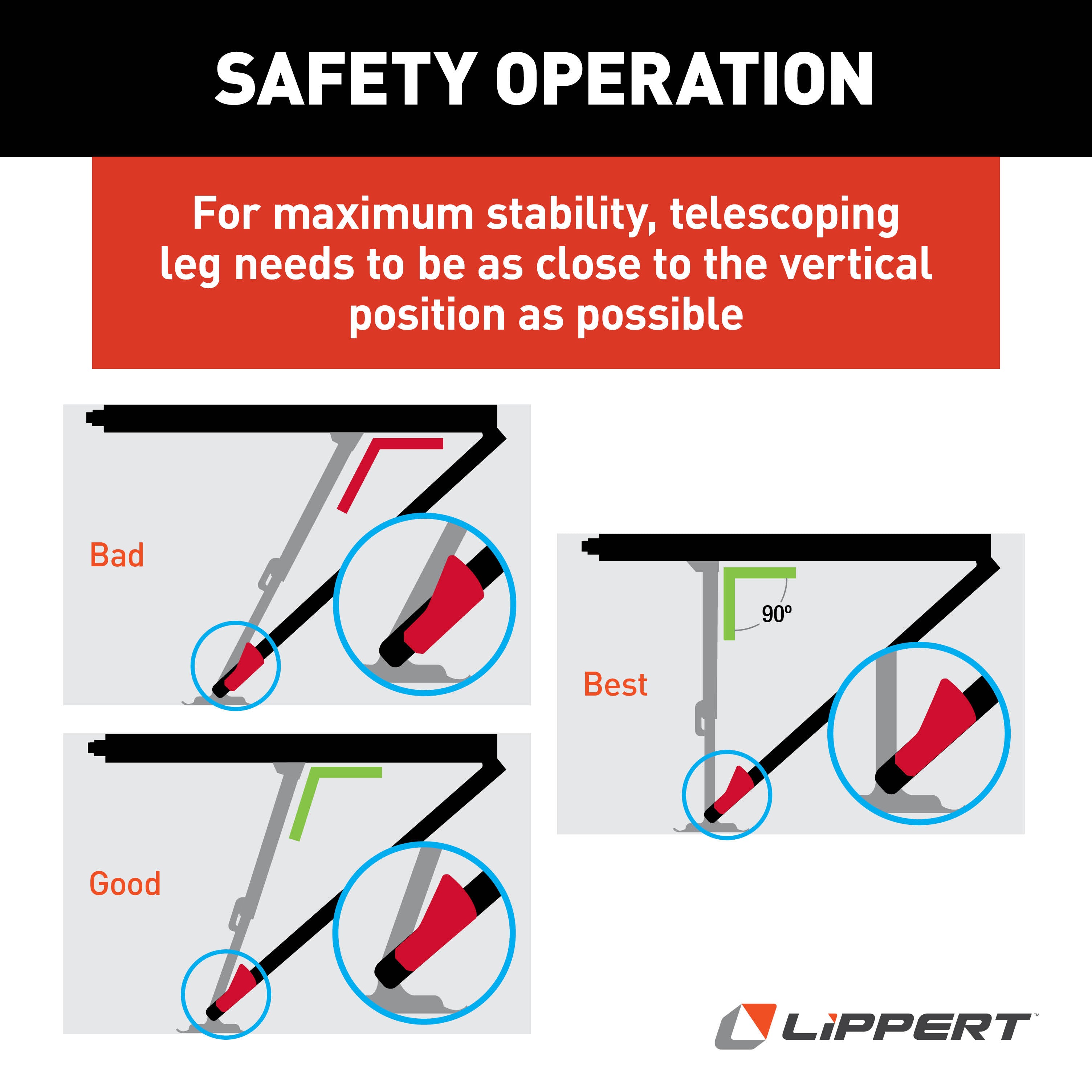 SAFETY OPERATION

For maximum stability, telescoping leg needs to be as close to the vertical position as possible

Bad

Good

90º

Best

LIPPERT™