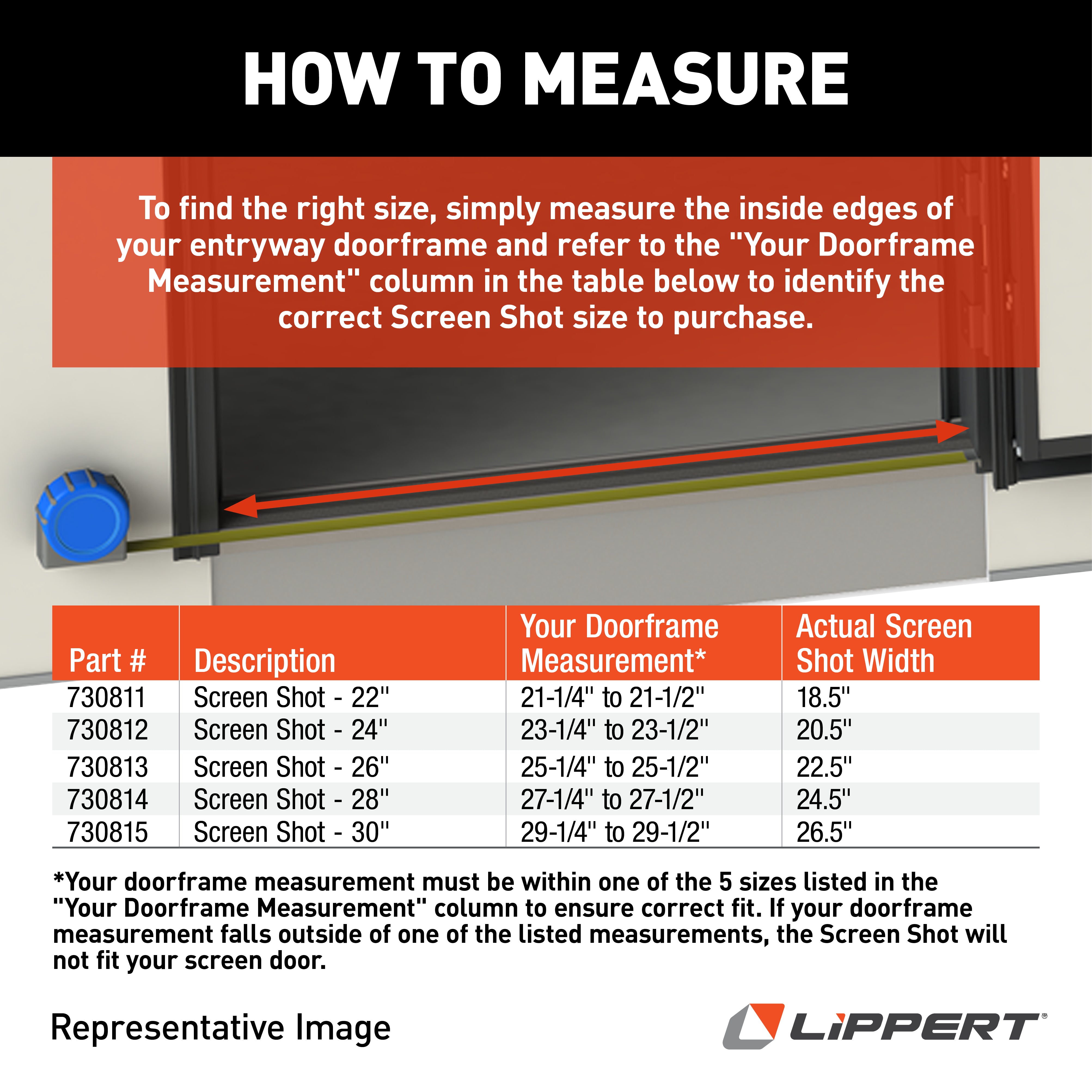 HOW TO MEASURE

To find the right size, simply measure the inside edges of your entryway doorframe and refer to the "Your Doorframe Measurement" column in the table below to identify the correct Screen Shot size to purchase.

| Part # | Description | Your Doorframe Measurement* | Actual Screen Shot Width |
|---|---|---|---|
| 730811 | Screen Shot - 22" | 21-1/4" to 21-1/2" | 18.5" |
| 730812 | Screen Shot - 24" | 23-1/4" to 23-1/2" | 20.5" |
| 730813 | Screen Shot - 26" | 25-1/4" to 25-1/2" | 22.5" |
| 730814 | Screen Shot - 28" | 27-1/4" to 27-1/2" | 24.5" |
| 730815 | Screen Shot - 30" | 29-1/4" to 29-1/2" | 26.5" |

*Your doorframe measurement must be within one of the 5 sizes listed in the "Your Doorframe Measurement" column to ensure correct fit. If your doorframe measurement falls outside of one of the listed measurements, the Screen Shot will not fit your screen door.

Representative Image

LIPPERT®