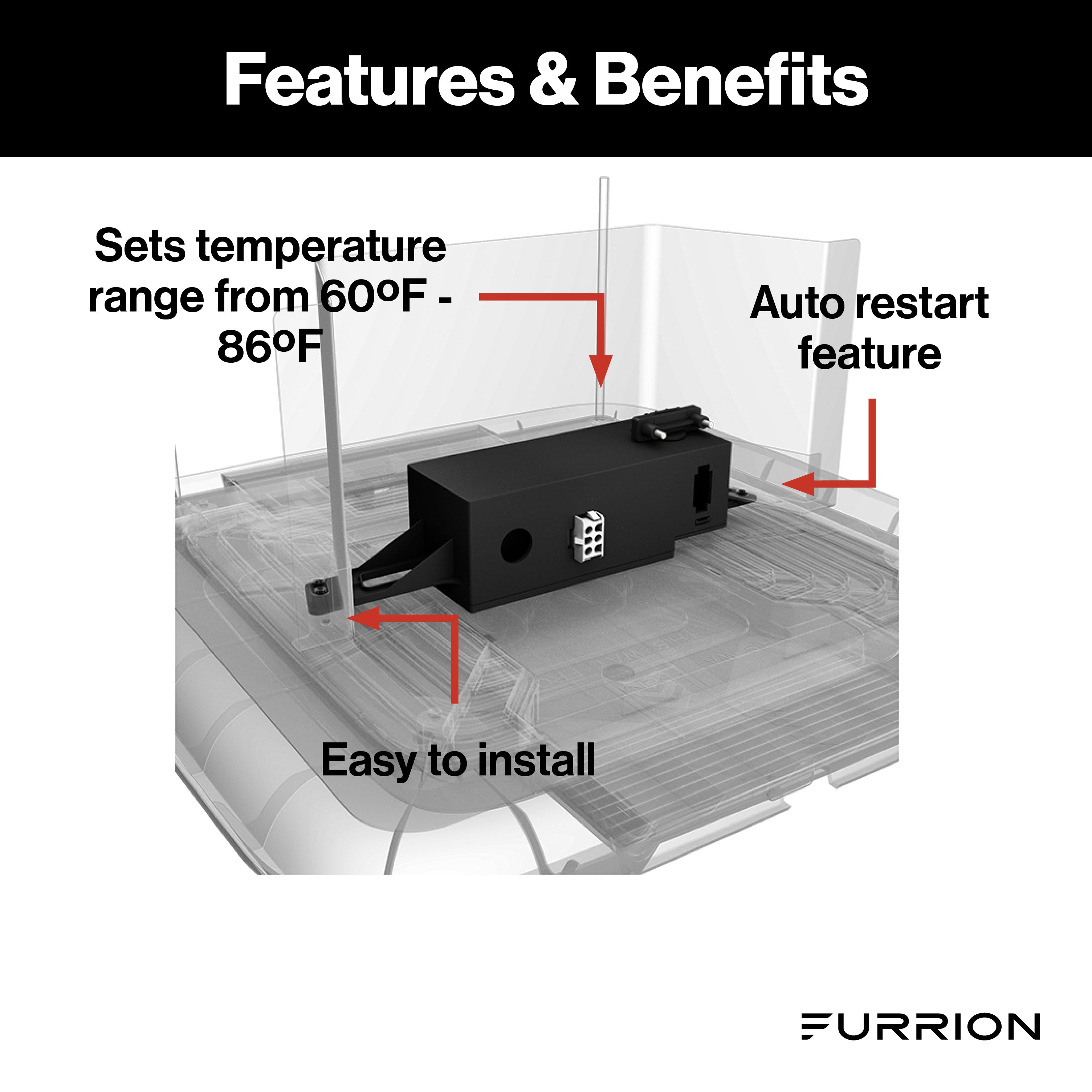 Features & Benefits

Sets temperature range from 60ºF - 86ºF

Auto restart feature

Easy to install

FURRION