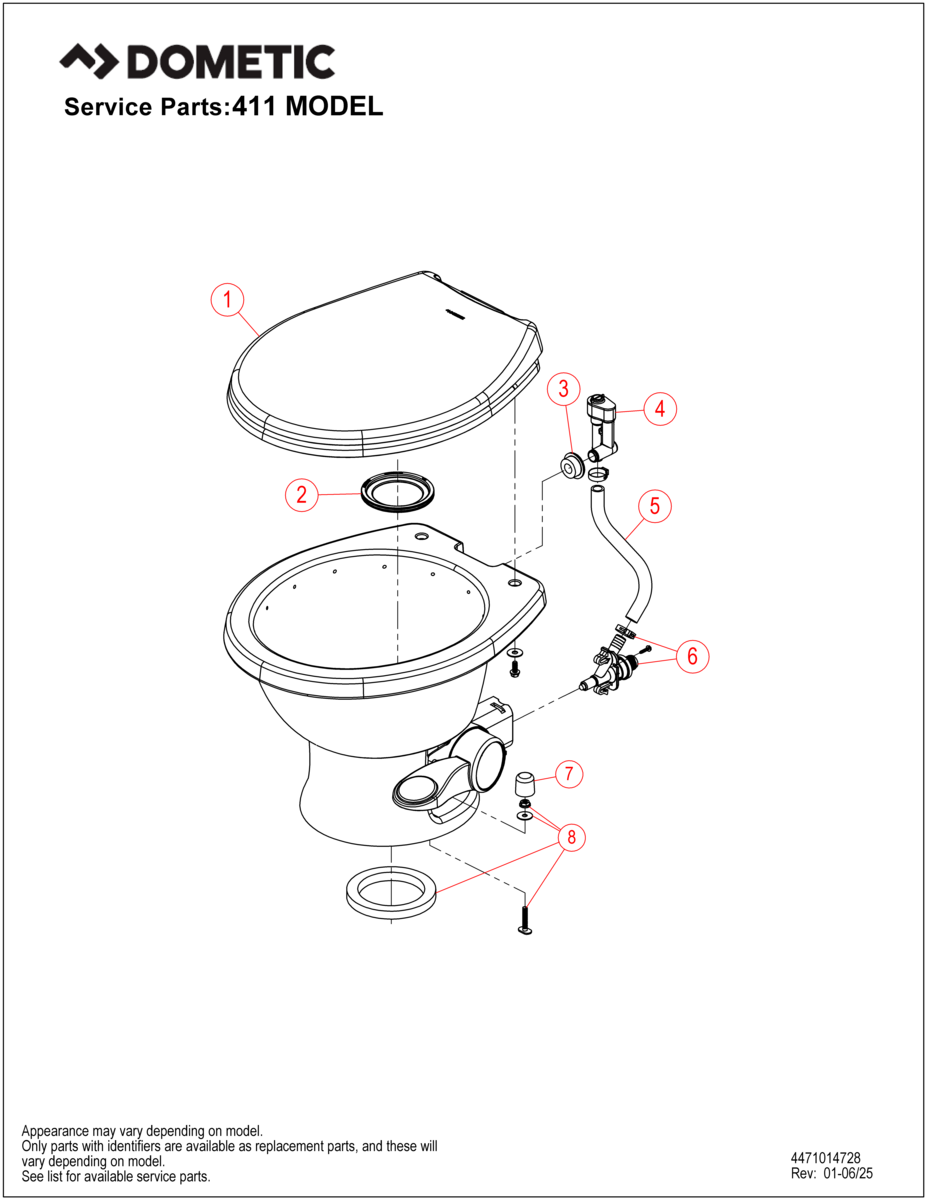 DOMETIC
Service Parts:411 MODEL

1
2
3
4
5
6
7
8

Appearance may vary depending on model.
Only parts with identifiers are available as replacement parts, and these will vary depending on model.
See list for available service parts.

4471014728
Rev: 01-06/25