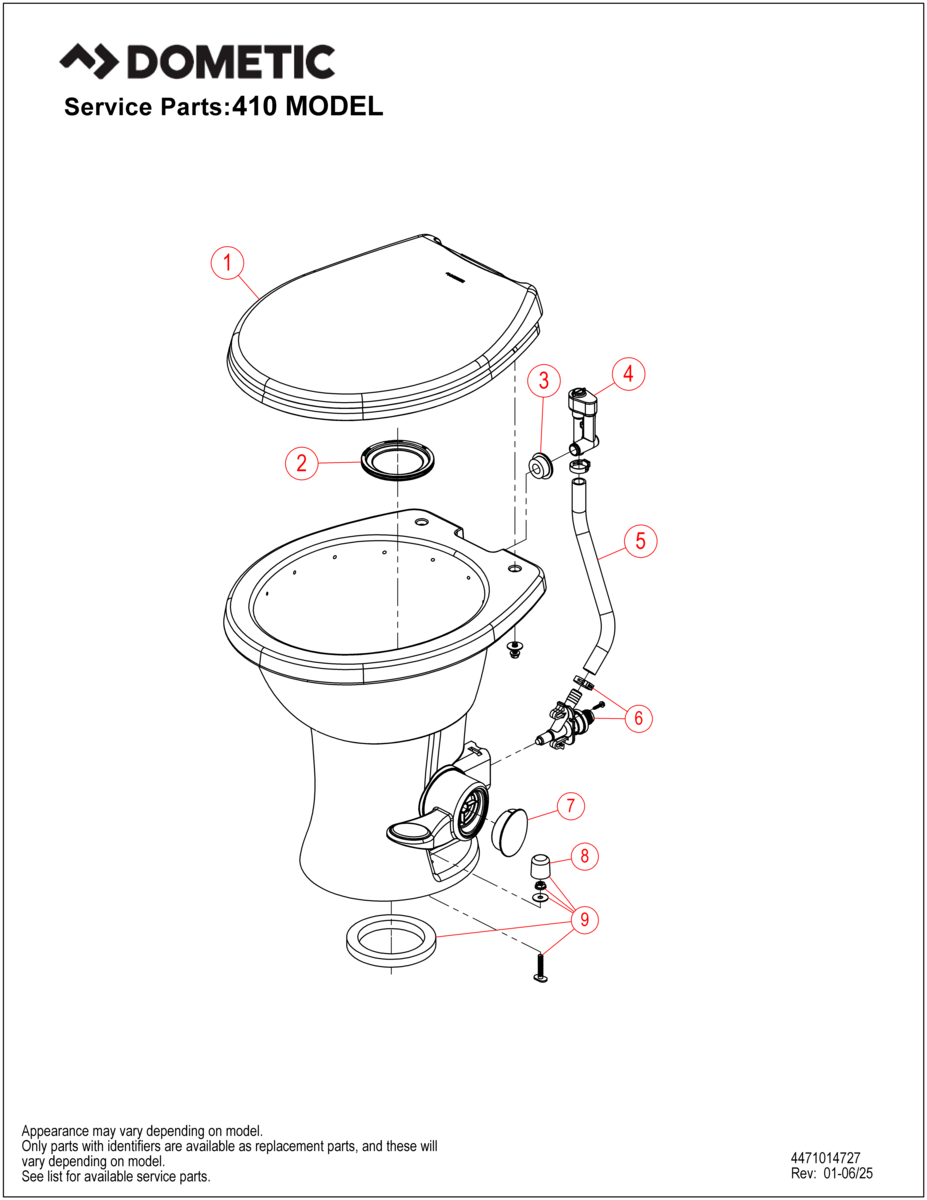 DOMETIC
Service Parts:410 MODEL

1
2
3
4
5
6
7
8
9

Appearance may vary depending on model.
Only parts with identifiers are available as replacement parts, and these will vary depending on model.
See list for available service parts.

4471014727
Rev: 01-06/25